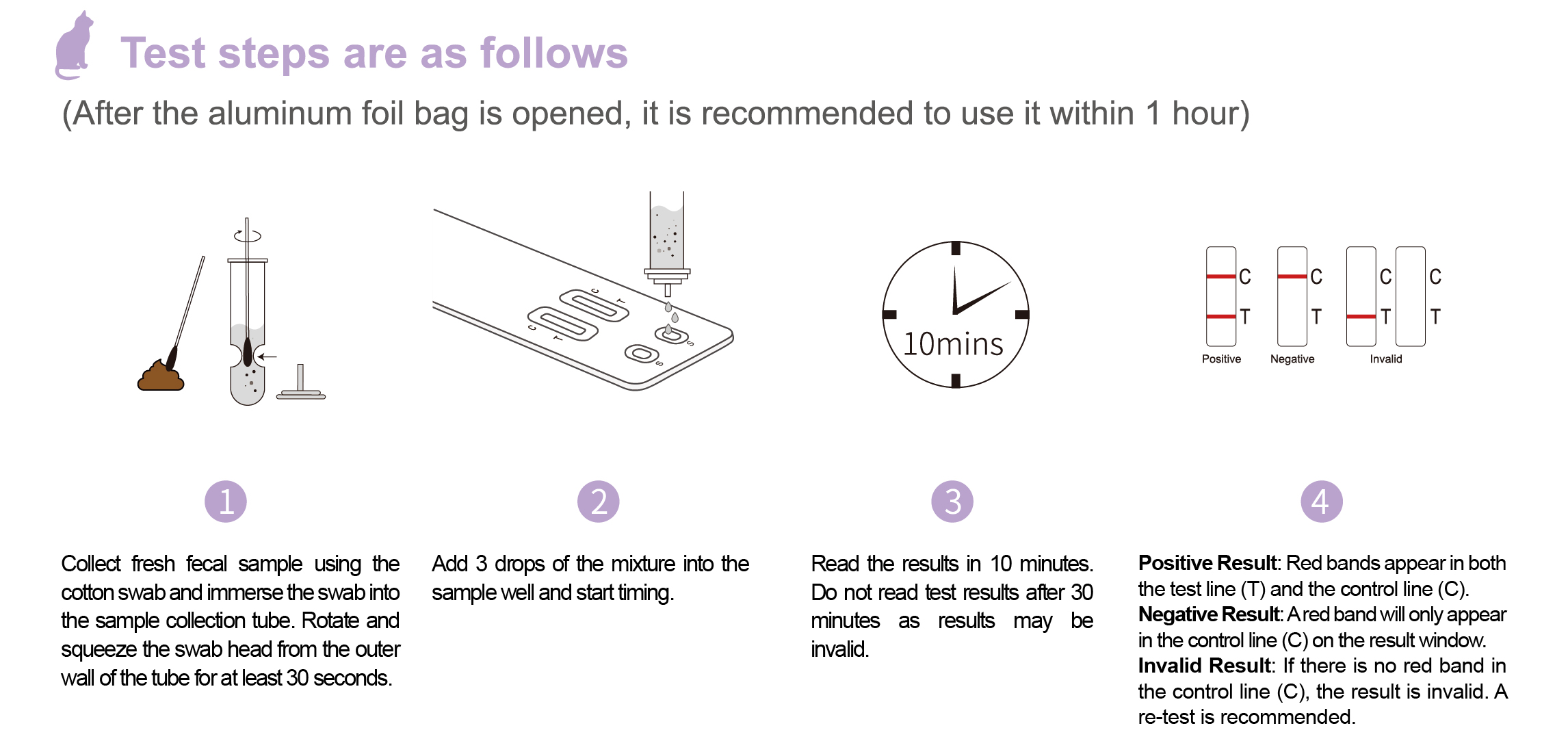 Test steps are as follows

(After the aluminum foil bag is opened, it is recommended to use it within 1 hour)

C T C T S S

10mins

C T Positive

C T Negative

C T C T Invalid

1

Collect fresh fecal sample using the cotton swab and immerse the swab into the sample collection tube. Rotate and squeeze the swab head from the outer wall of the tube for at least 30 seconds.

2

Add 3 drops of the mixture into the sample well and start timing.

3

Read the results in 10 minutes. Do not read test results after 30 minutes as results may be invalid.

4

Positive Result: Red bands appear in both the test line (T) and the control line (C).
Negative Result: A red band will only appear in the control line (C) on the result window.
Invalid Result: If there is no red band in the control line (C), the result is invalid. A re-test is recommended.